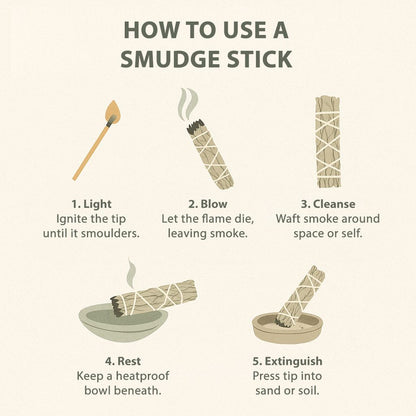 HOW TO USE A SMUDGE STICK

1. Light
Ignite the tip until it smoulders.

2. Blow
Let the flame die, leaving smoke.

3. Cleanse
Waft smoke around space or self.

4. Rest
Keep a heatproof bowl beneath.

5. Extinguish
Press tip into sand or soil.