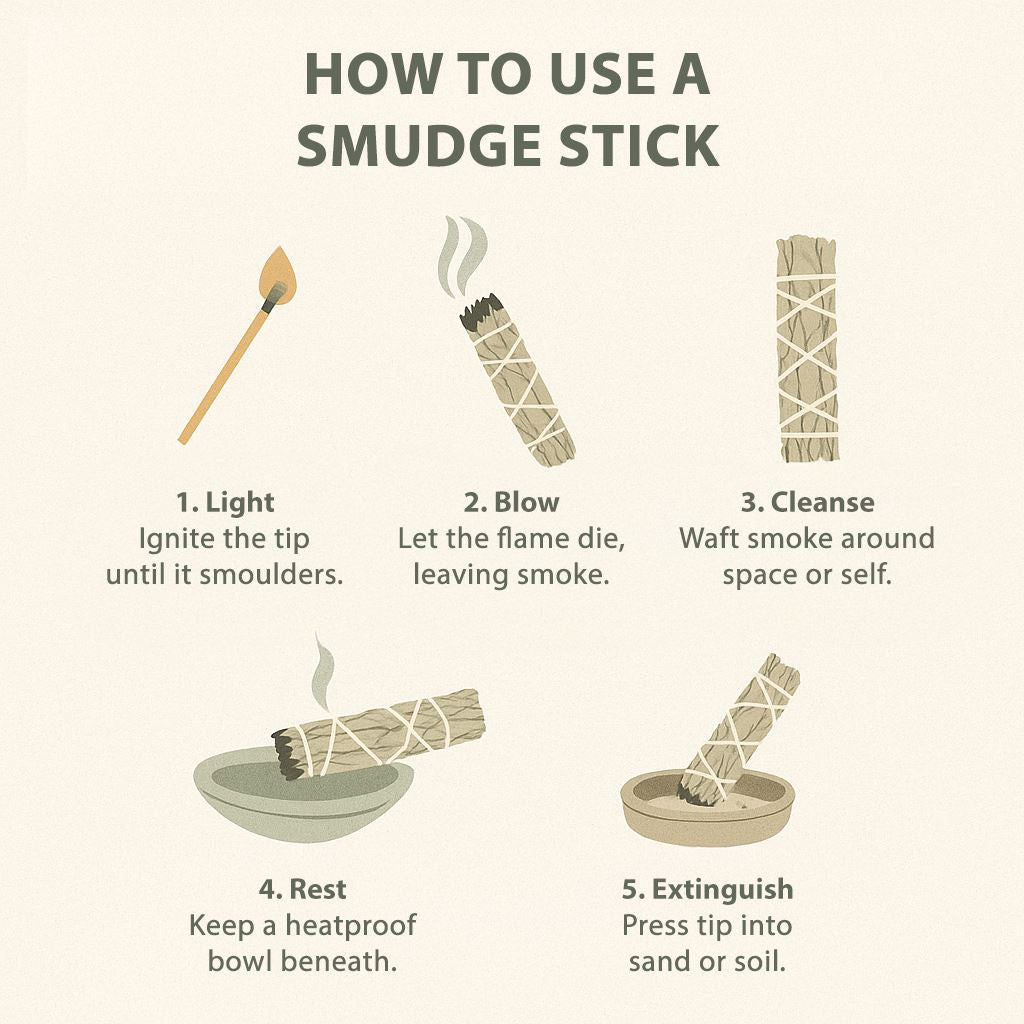 HOW TO USE A SMUDGE STICK

1. Light
Ignite the tip until it smoulders.

2. Blow
Let the flame die, leaving smoke.

3. Cleanse
Waft smoke around space or self.

4. Rest
Keep a heatproof bowl beneath.

5. Extinguish
Press tip into sand or soil.